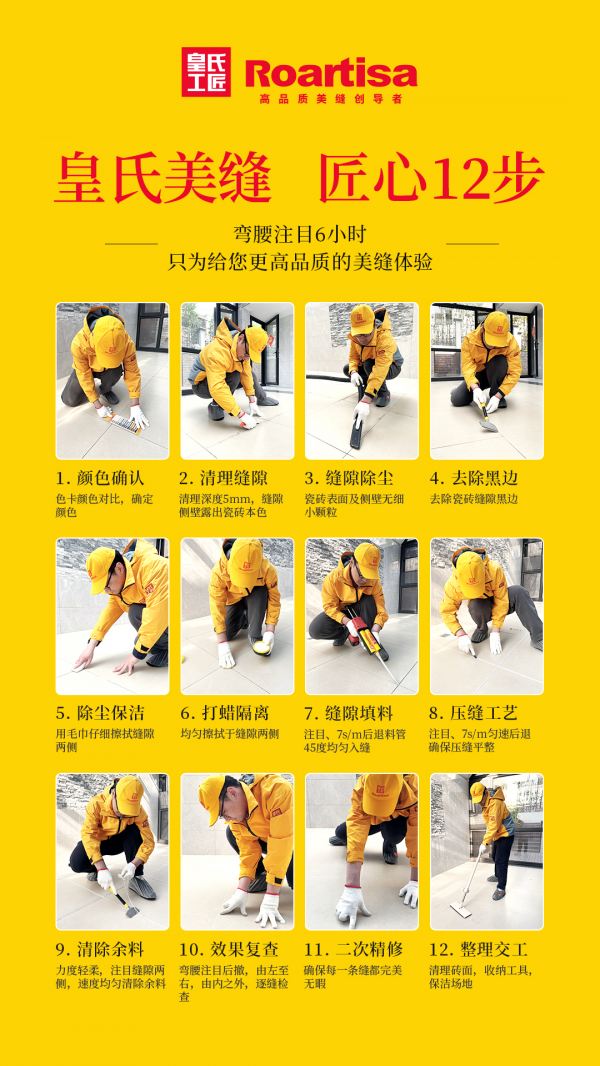 皇氏工匠 Roartisa
高品质美缝创导者

皇氏美缝 匠心12步

弯腰注目6小时
只为给您更高品质的美缝体验

1. 颜色确认
色卡颜色对比，确定颜色

2. 清理缝隙
清理深度5mm，缝隙侧壁露出瓷砖本色

3. 缝隙除尘
瓷砖表面及侧壁无细小颗粒

4. 去除黑边
去除瓷砖缝隙黑边

5. 除尘保洁
用毛巾仔细擦拭缝隙两侧

6. 打蜡隔离
均匀擦拭于缝隙两侧

7. 缝隙填料
注目、7s/m后退料管45度均匀入缝

8. 压缝工艺
注目、7s/m匀速后退确保压缝平整

9. 清除余料
力度轻柔，注目缝隙两侧，速度均匀清除余料

10. 效果复查
弯腰注目后撤，由左至右，由内之外，逐缝检查

11. 二次精修
确保每一条缝都完美无暇

12. 整理交工
清理砖面，收纳工具，保洁场地