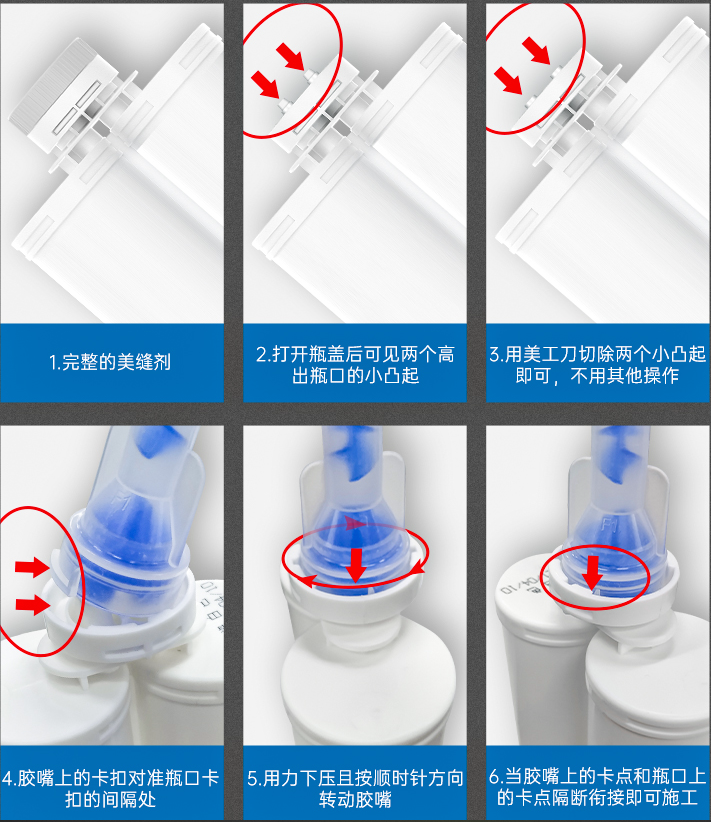 1.完整的美缝剂

2.打开瓶盖后可见两个高出瓶口的小凸起

3.用美工刀切除两个小凸起即可，不用其他操作

4.胶嘴上的卡扣对准瓶口卡扣的间隔处

5.用力下压且按顺时针方向转动胶嘴

6.当胶嘴上的卡点和瓶口上的卡点隔断衔接即可施工